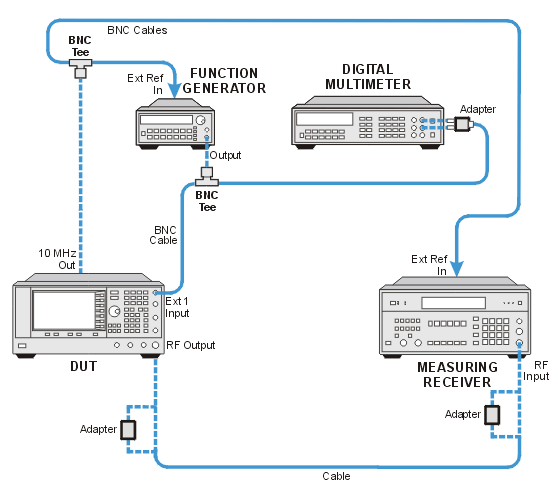 BNC Cables

BNC Tee

Ext Ref In

FUNCTION GENERATOR

DIGITAL MULTIMETER

Adapter

Output

BNC Tee

BNC Cable

10 MHz Out

Ext Ref In

Ext 1 Input

RF Output

DUT

MEASURING RECEIVER

RF Input

Adapter

Adapter

Cable